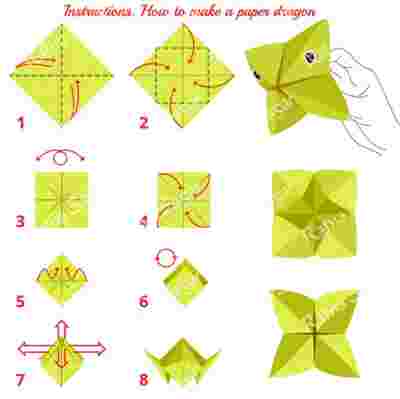 Instructions. How to make a paper dragon

1

2

3

4

5

6

7

8